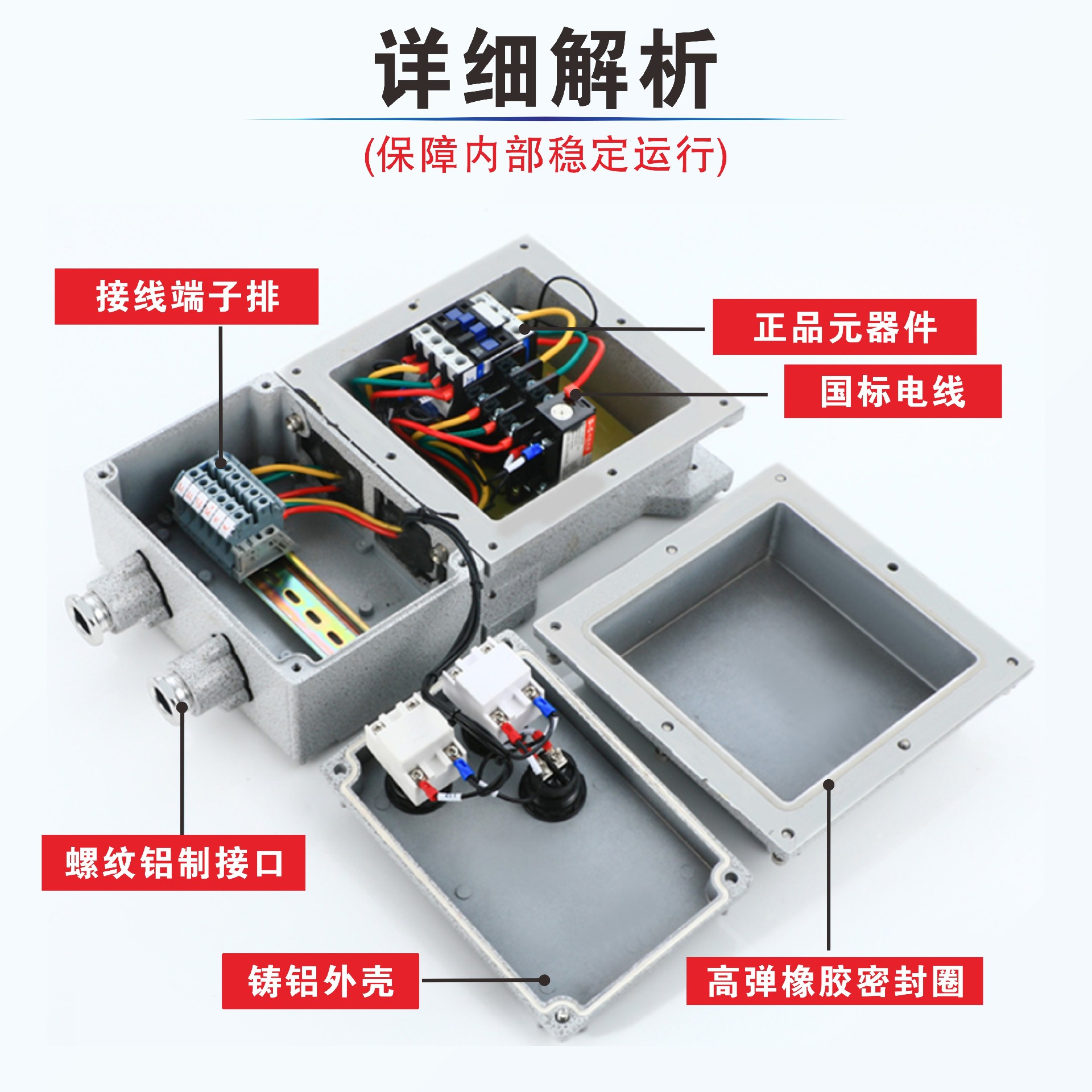 详细解析

(保障内部稳定运行)

接线端子排

正品元器件

国标电线

螺纹铝制接口

铸铝外壳

高弹橡胶密封圈